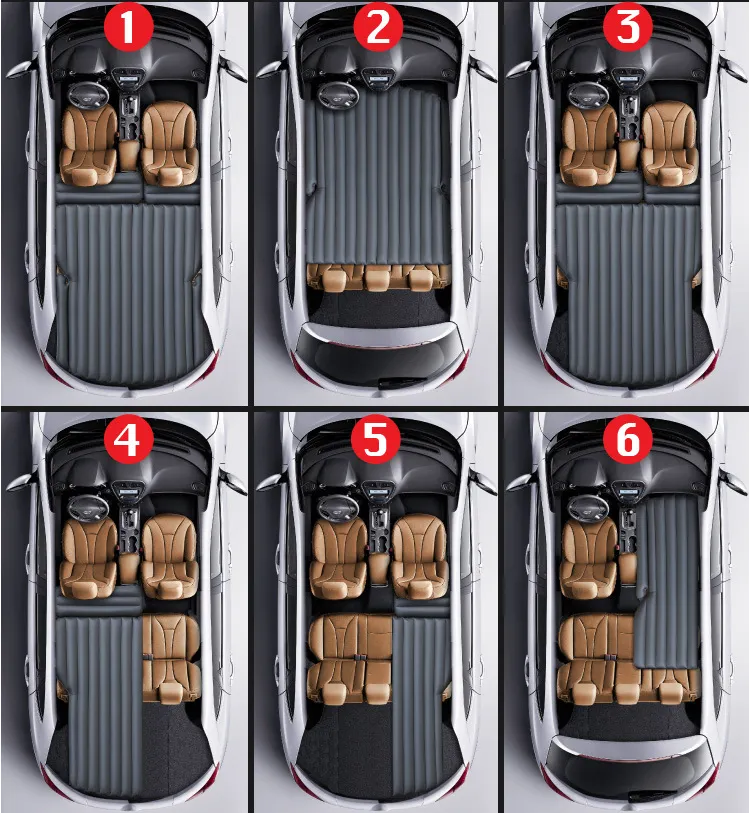 1
2
3
4
5
6