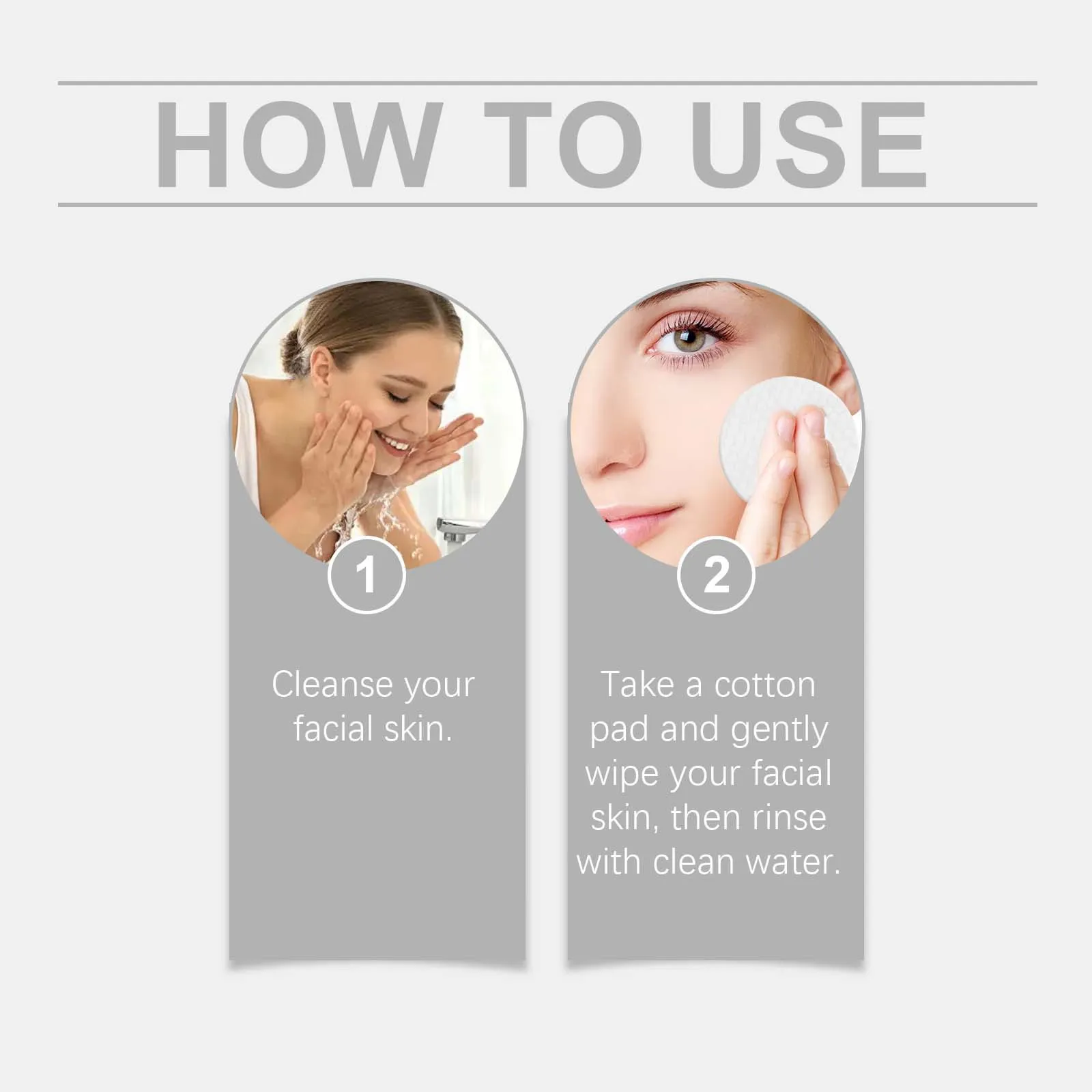 HOW TO USE

1

Cleanse your facial skin.

2

Take a cotton pad and gently wipe your facial skin, then rinse with clean water.