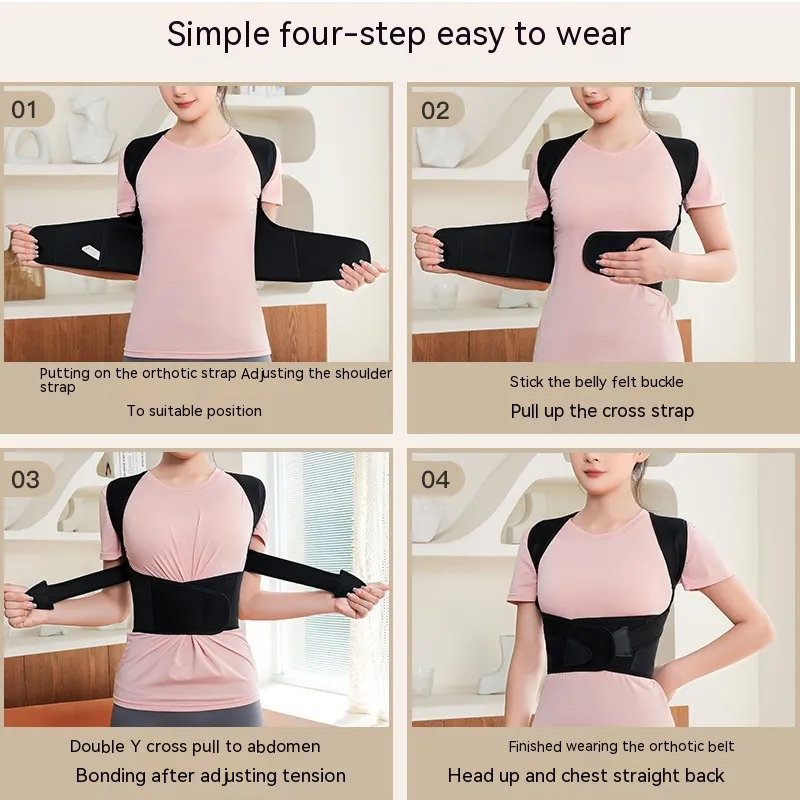 Simple four-step easy to wear

01

Putting on the orthotic strap Adjusting the shoulder strap

To suitable position

02

Stick the belly felt buckle

Pull up the cross strap

03

Double Y cross pull to abdomen

Bonding after adjusting tension

04

Finished wearing the orthotic belt

Head up and chest straight back