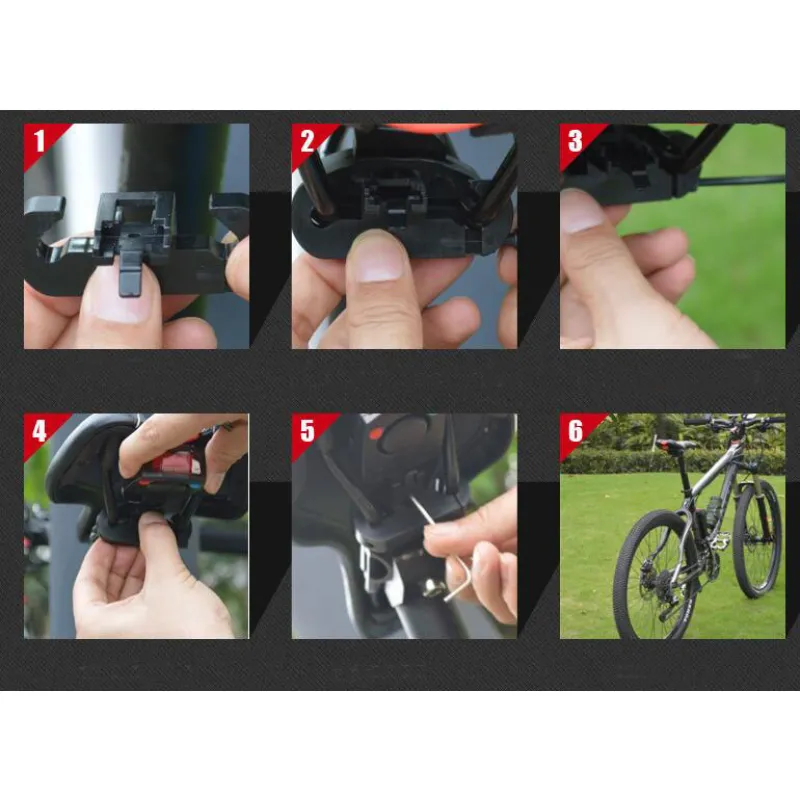 1

2

3

4

5

6