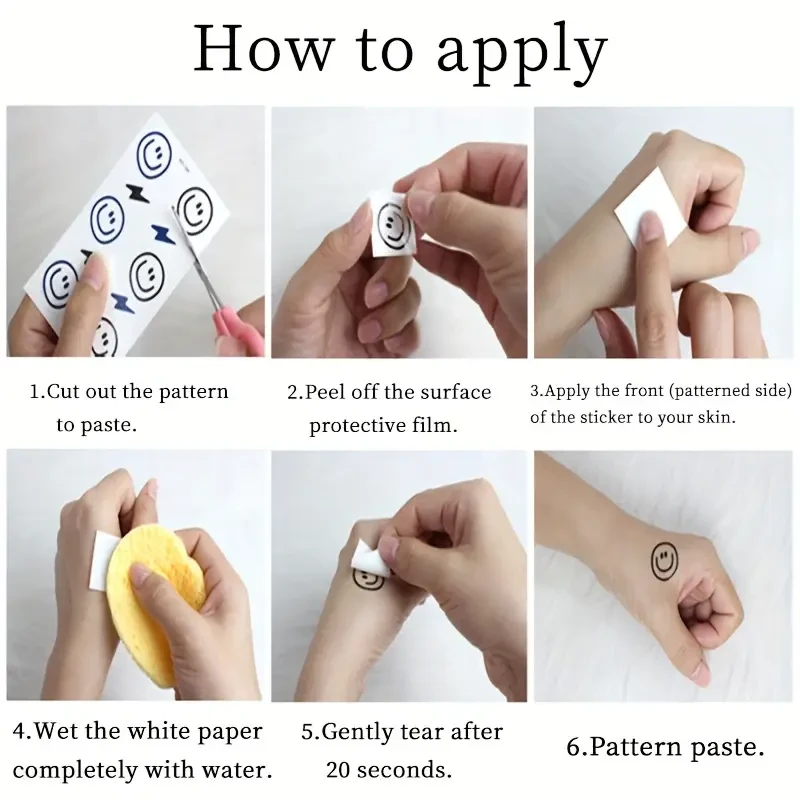 How to apply

1.Cut out the pattern to paste.

2.Peel off the surface protective film.

3.Apply the front (patterned side) of the sticker to your skin.

4.Wet the white paper completely with water.

5.Gently tear after 20 seconds.

6.Pattern paste.