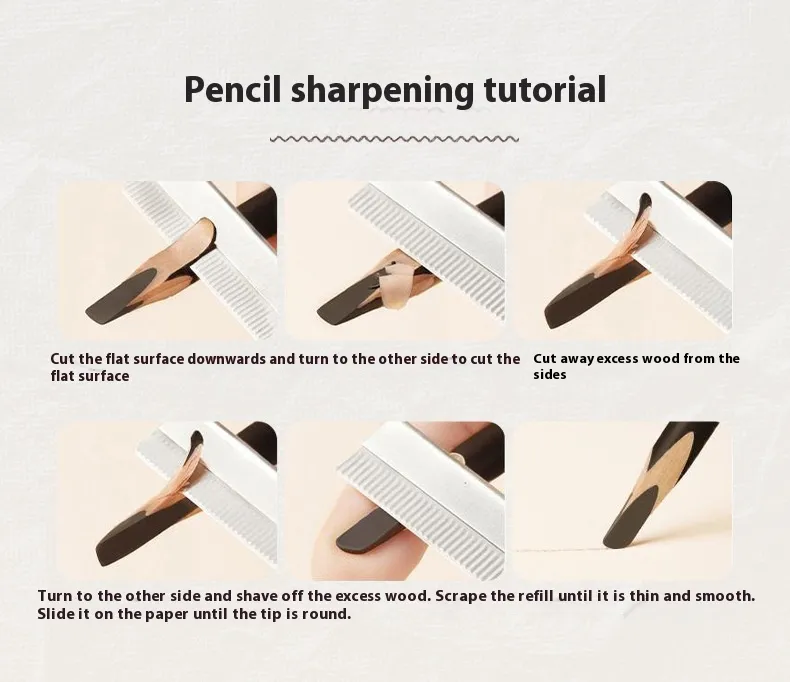 Pencil sharpening tutorial

Cut the flat surface downwards and turn to the other side to cut the flat surface

Cut away excess wood from the sides

Turn to the other side and shave off the excess wood. Scrape the refill until it is thin and smooth. Slide it on the paper until the tip is round.