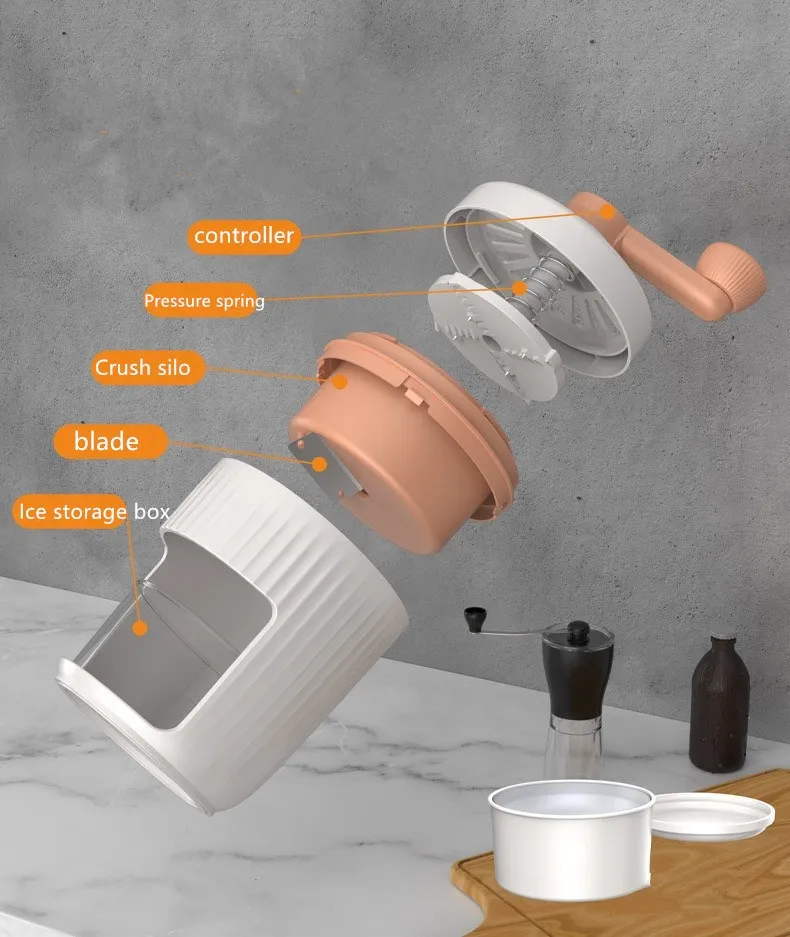 controller

Pressure spring

Crush silo

blade

Ice storage box