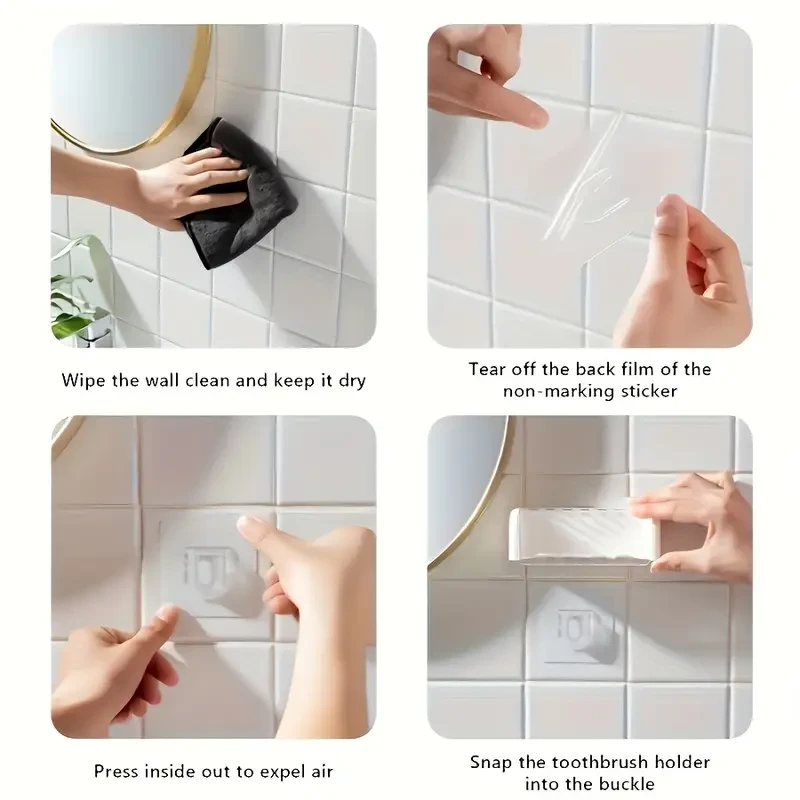 Wipe the wall clean and keep it dry

Tear off the back film of the non-marking sticker

Press inside out to expel air

Snap the toothbrush holder into the buckle