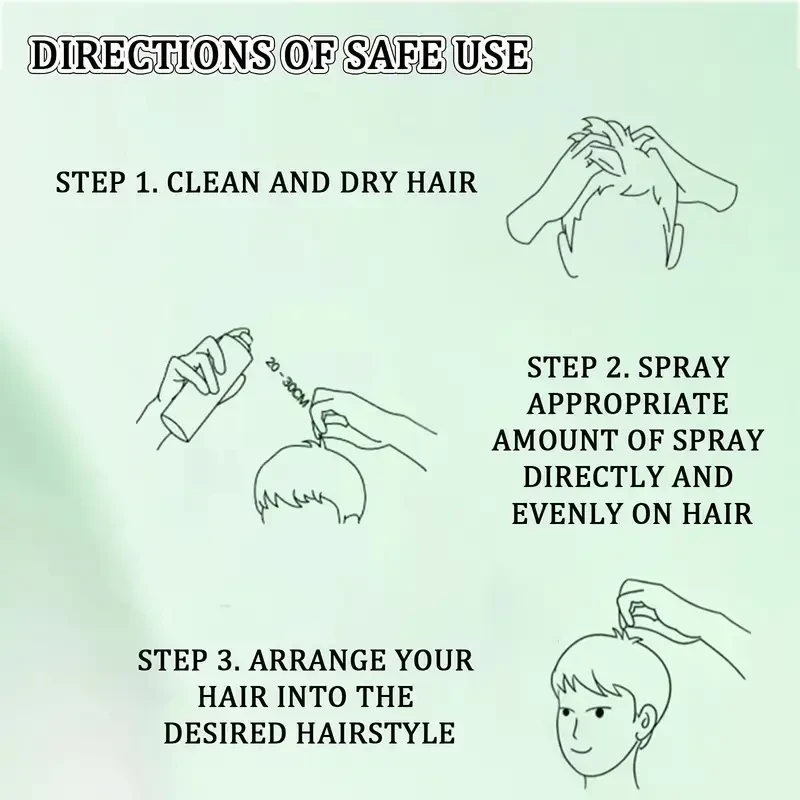 DIRECTIONS OF SAFE USE

STEP 1. CLEAN AND DRY HAIR

20 - 30CM

STEP 2. SPRAY APPROPRIATE AMOUNT OF SPRAY DIRECTLY AND EVENLY ON HAIR

STEP 3. ARRANGE YOUR HAIR INTO THE DESIRED HAIRSTYLE