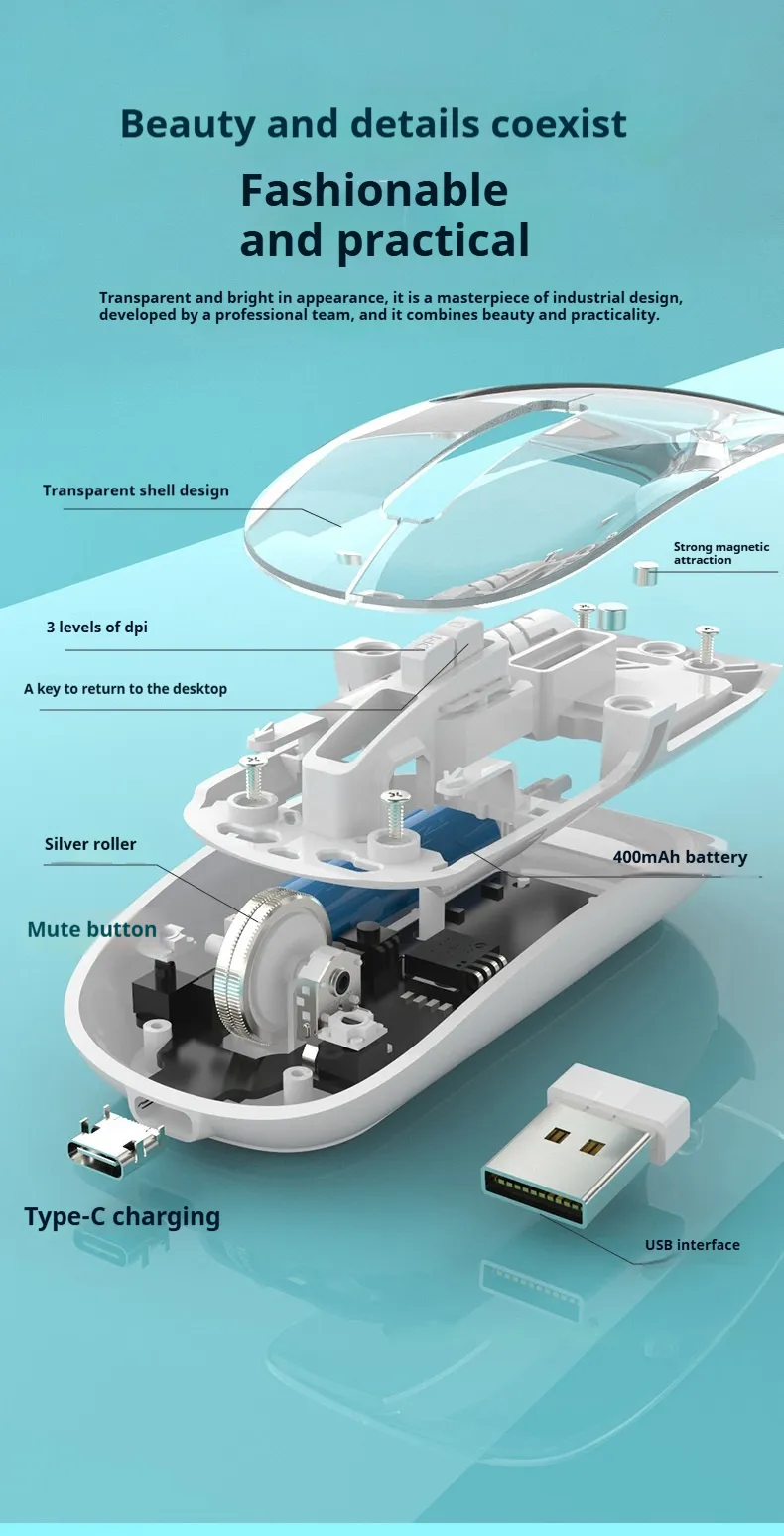 Beauty and details coexist

Fashionable and practical

Transparent and bright in appearance, it is a masterpiece of industrial design, developed by a professional team, and it combines beauty and practicality.

Transparent shell design

Strong magnetic attraction

3 levels of dpi

A key to return to the desktop

Silver roller

400mAh battery

Mute button

Type-C charging

USB interface